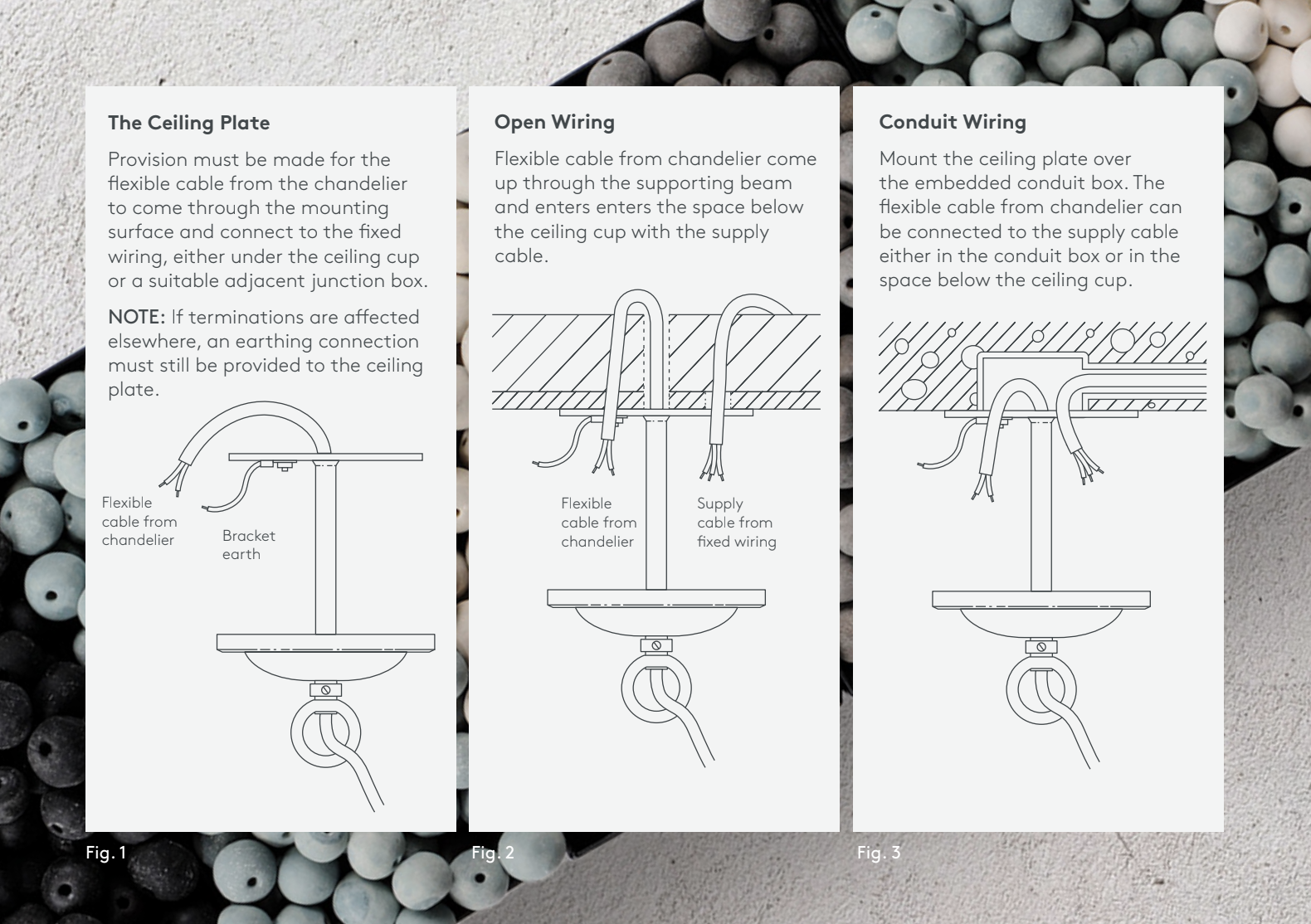 The Ceiling Plate

Provision must be made for the flexible cable from the chandelier to come through the mounting surface and connect to the fixed wiring, either under the ceiling cup or a suitable adjacent junction box.

NOTE: If terminations are affected elsewhere, an earthing connection must still be provided to the ceiling plate.

Flexible cable from chandelier

Bracket earth

Fig. 1

Open Wiring

Flexible cable from chandelier come up through the supporting beam and enters enters the space below the ceiling cup with the supply cable.

Flexible cable from chandelier

Supply cable from fixed wiring

Fig. 2

Conduit Wiring

Mount the ceiling plate over the embedded conduit box. The flexible cable from chandelier can be connected to the supply cable either in the conduit box or in the space below the ceiling cup.

Fig. 3